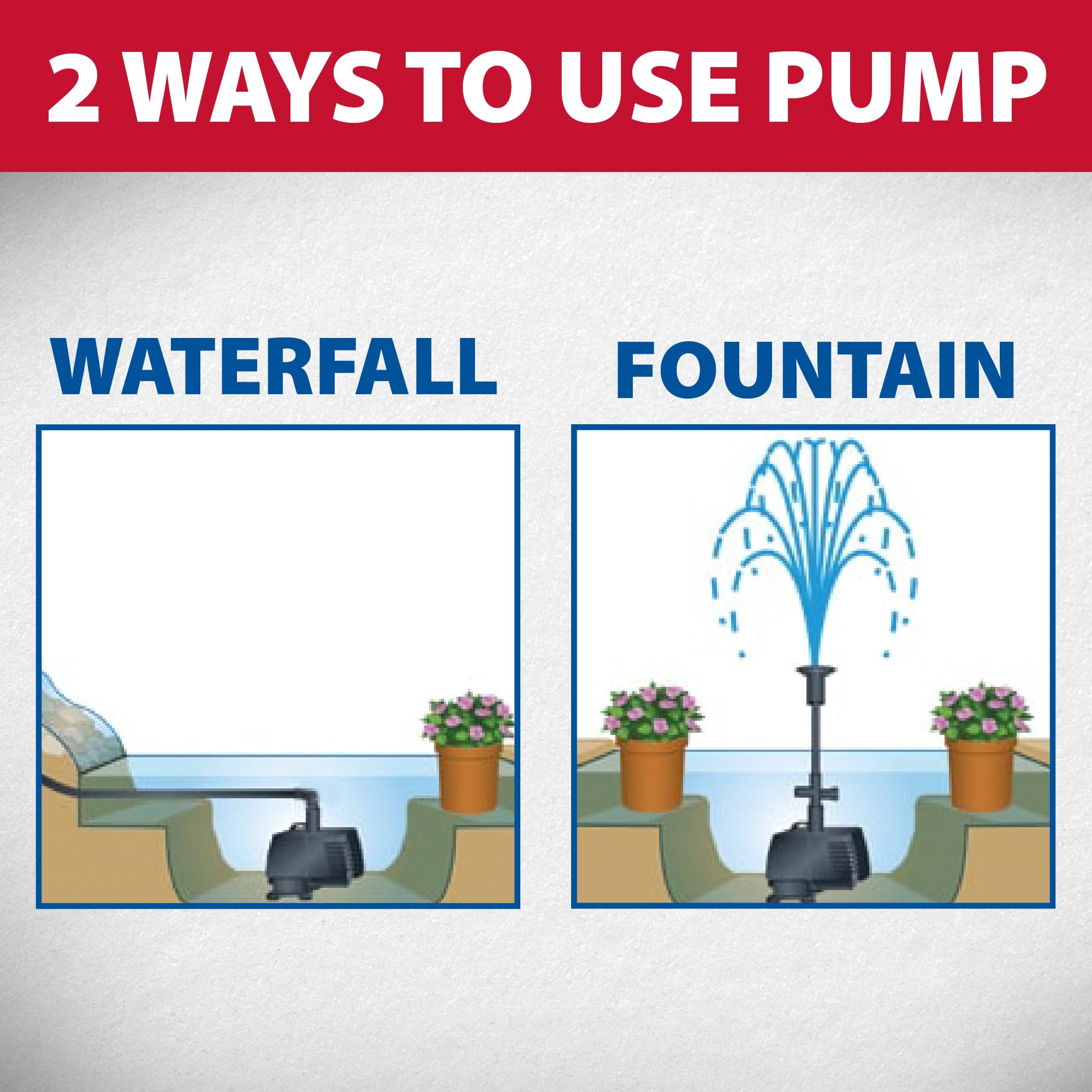 2 WAYS TO USE PUMP

WATERFALL

FOUNTAIN